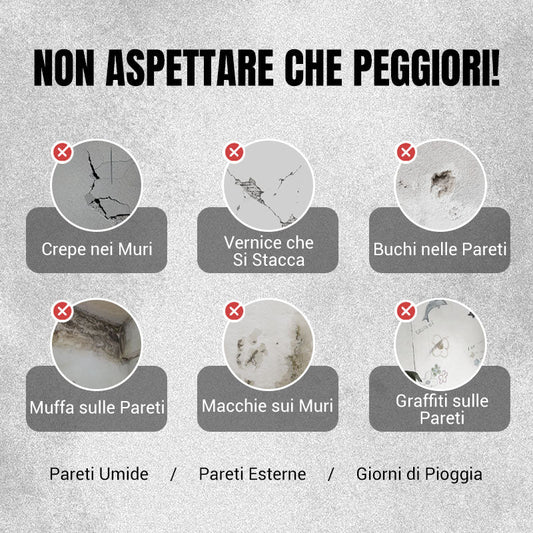 NON ASPETTARE CHE PEGGIORI!

Crepe nei Muri

Vernice che Si Stacca

Buchi nelle Pareti

Muffa sulle Pareti

Macchie sui Muri

Graffiti sulle Pareti

Pareti Umide / Pareti Esterne / Giorni di Pioggia