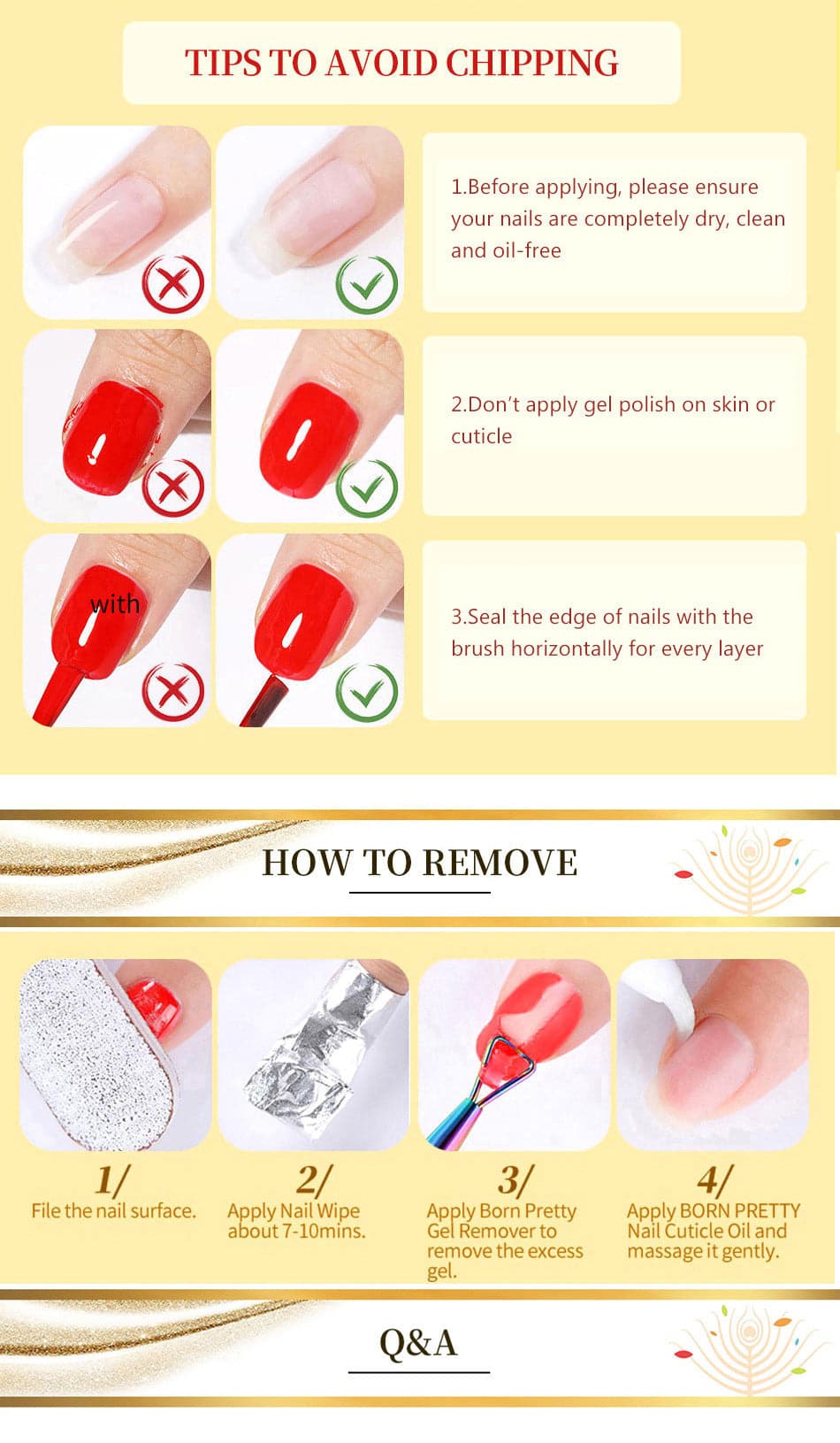 TIPS TO AVOID CHIPPING

1.Before applying, please ensure your nails are completely dry, clean and oil-free

2.Don't apply gel polish on skin or cuticle

with

3.Seal the edge of nails with the brush horizontally for every layer

HOW TO REMOVE

1/
File the nail surface.

2/
Apply Nail Wipe about 7-10mins.

3/
Apply Born Pretty Gel Remover to remove the excess gel.

4/
Apply BORN PRETTY Nail Cuticle Oil and massage it gently.

Q&A