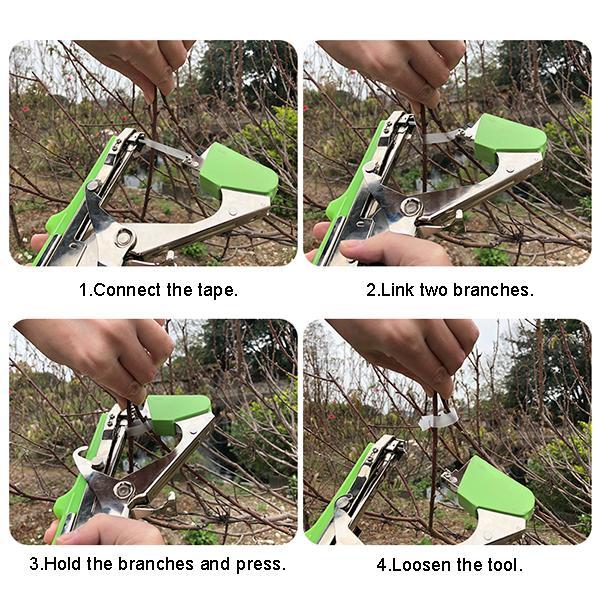 1.Connect the tape.

2.Link two branches.

3.Hold the branches and press.

4.Loosen the tool.