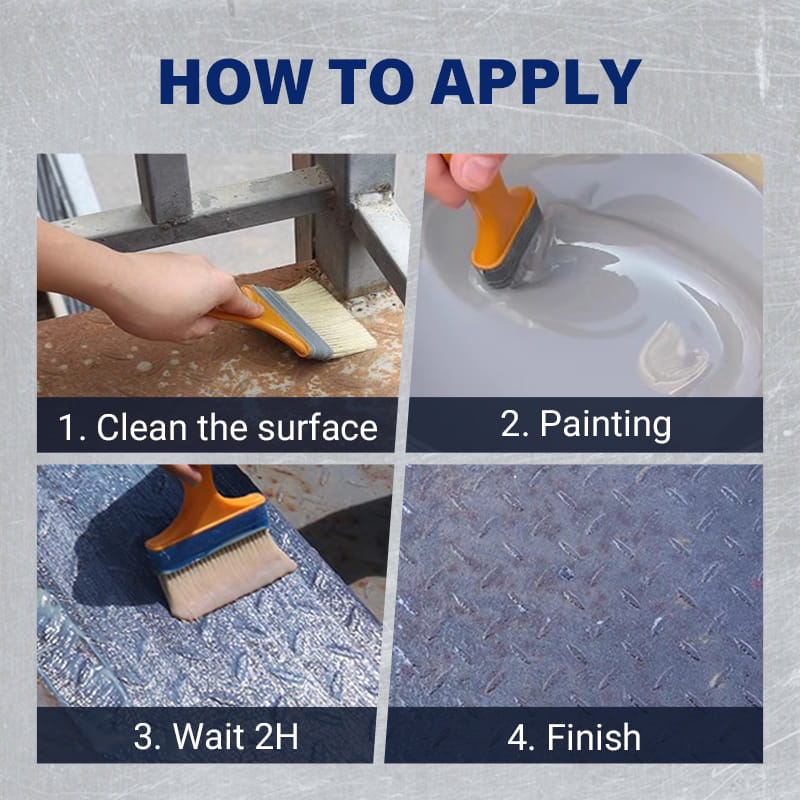 HOW TO APPLY

1. Clean the surface

2. Painting

3. Wait 2H

4. Finish