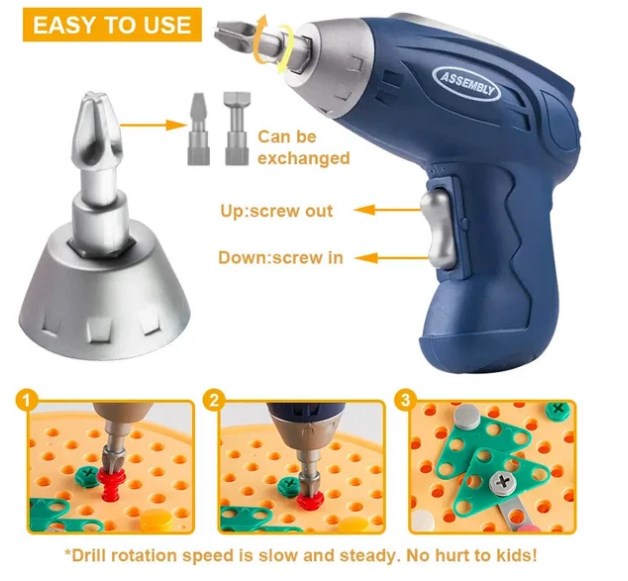 EASY TO USE

ASSEMBLY

Can be exchanged

Up:screw out

Down:screw in

1

2

3

*Drill rotation speed is slow and steady. No hurt to kids!