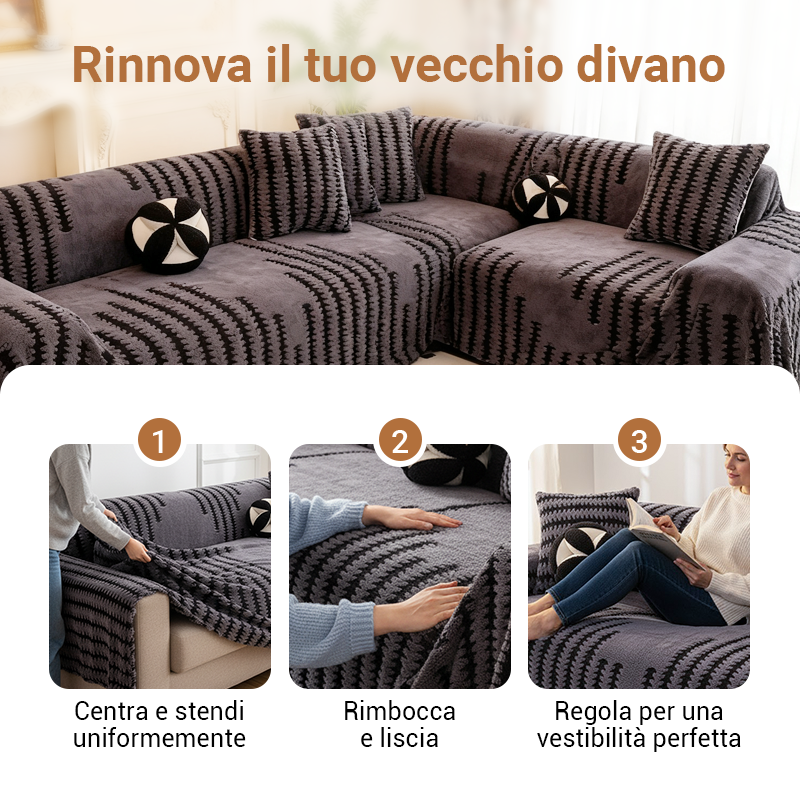 Rinnova il tuo vecchio divano

1

Centra e stendi uniformemente

2

Rimbocca e liscia

3

Regola per una vestibilità perfetta